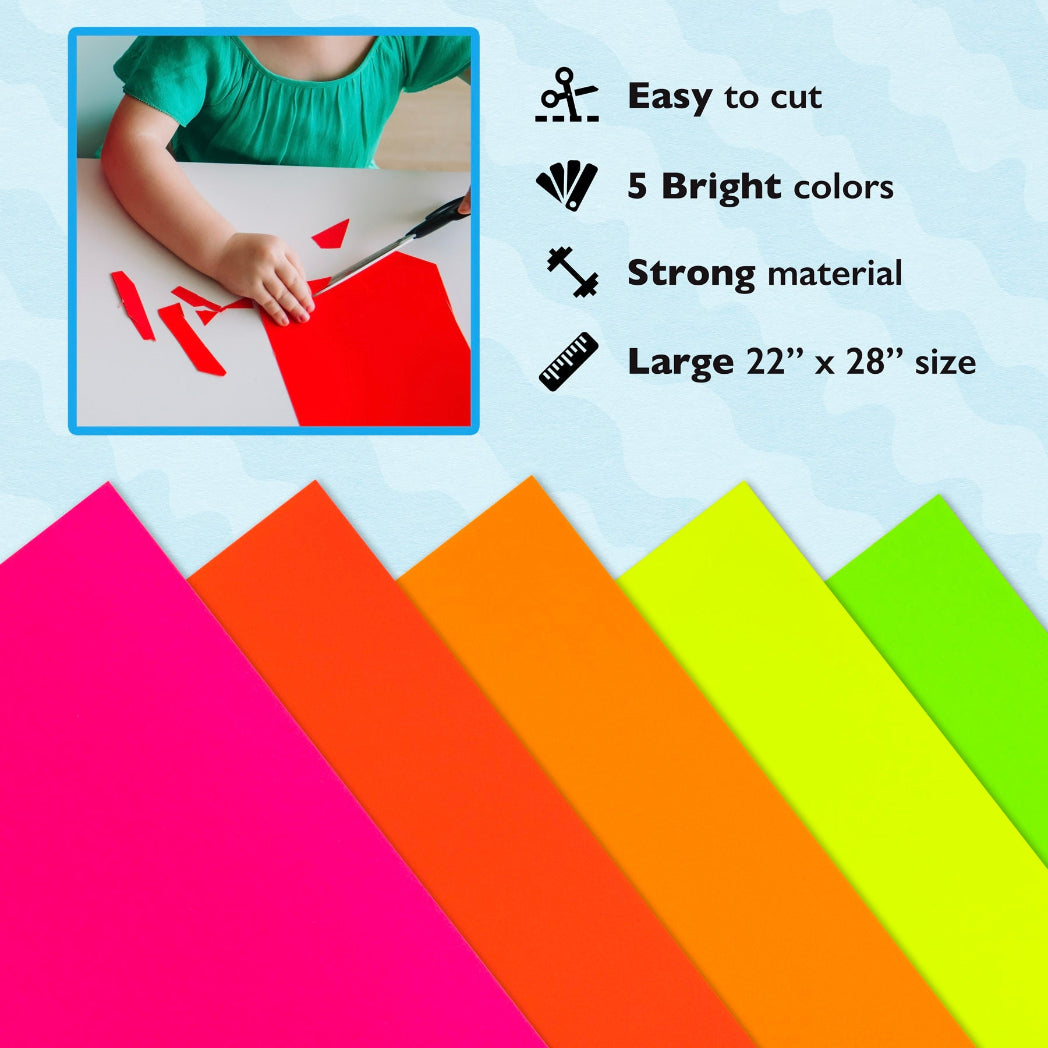 Easy to cut

5 Bright colors

Strong material

Large 22” x 28” size