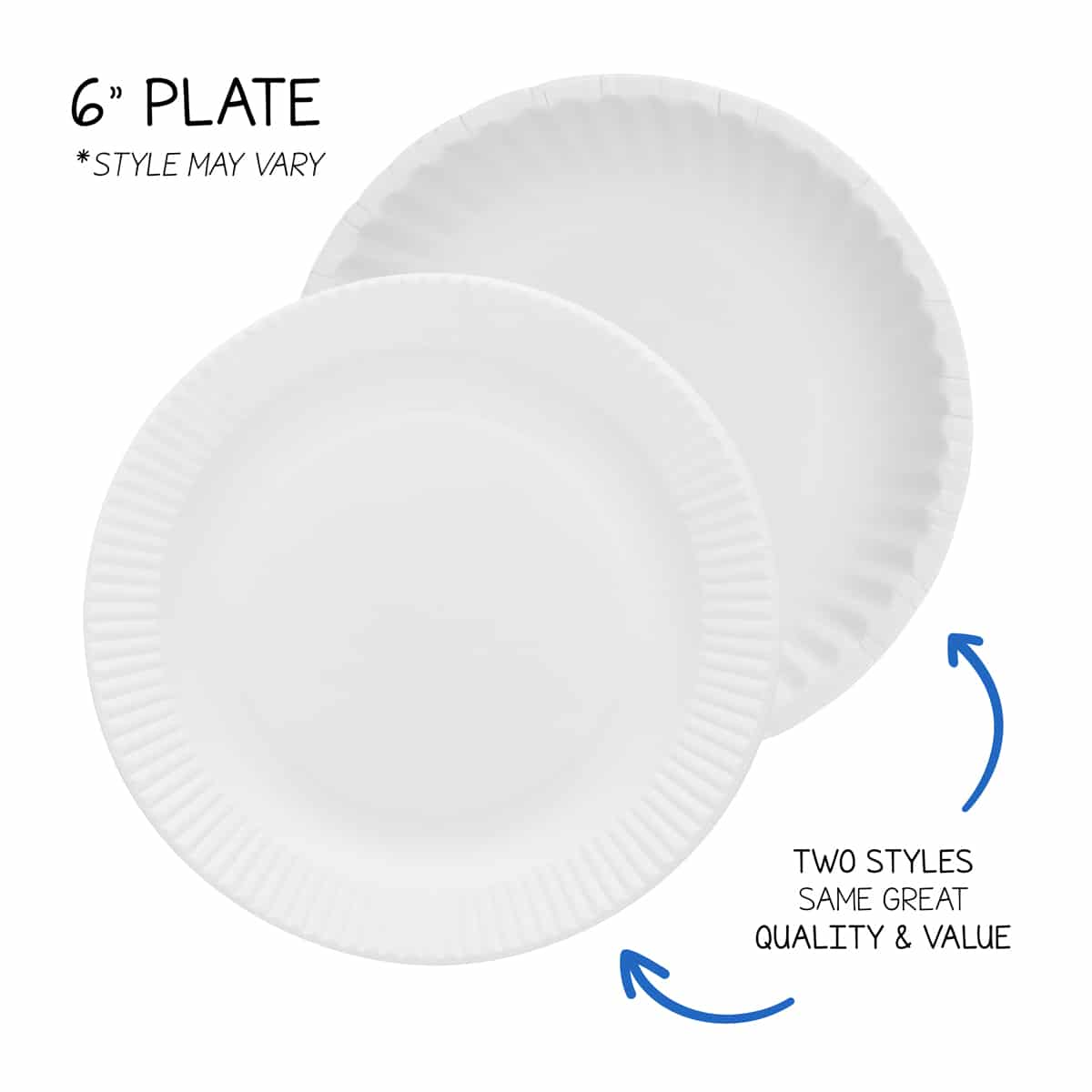 6" PLATE
*STYLE MAY VARY

TWO STYLES
SAME GREAT
QUALITY & VALUE