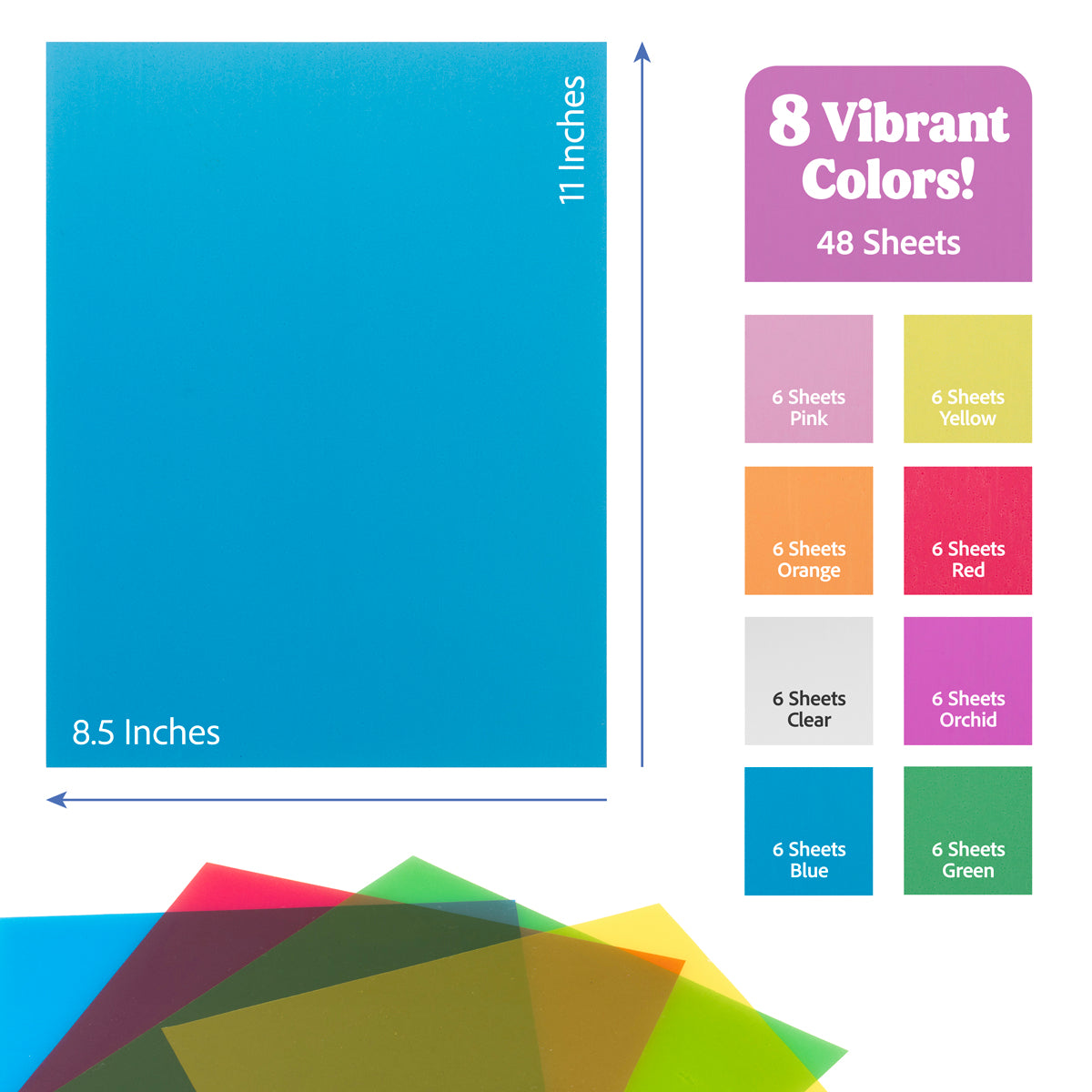 11 Inches

8.5 Inches

8 Vibrant Colors!

48 Sheets

6 Sheets Pink

6 Sheets Yellow

6 Sheets Orange

6 Sheets Red

6 Sheets Clear

6 Sheets Orchid

6 Sheets Blue

6 Sheets Green