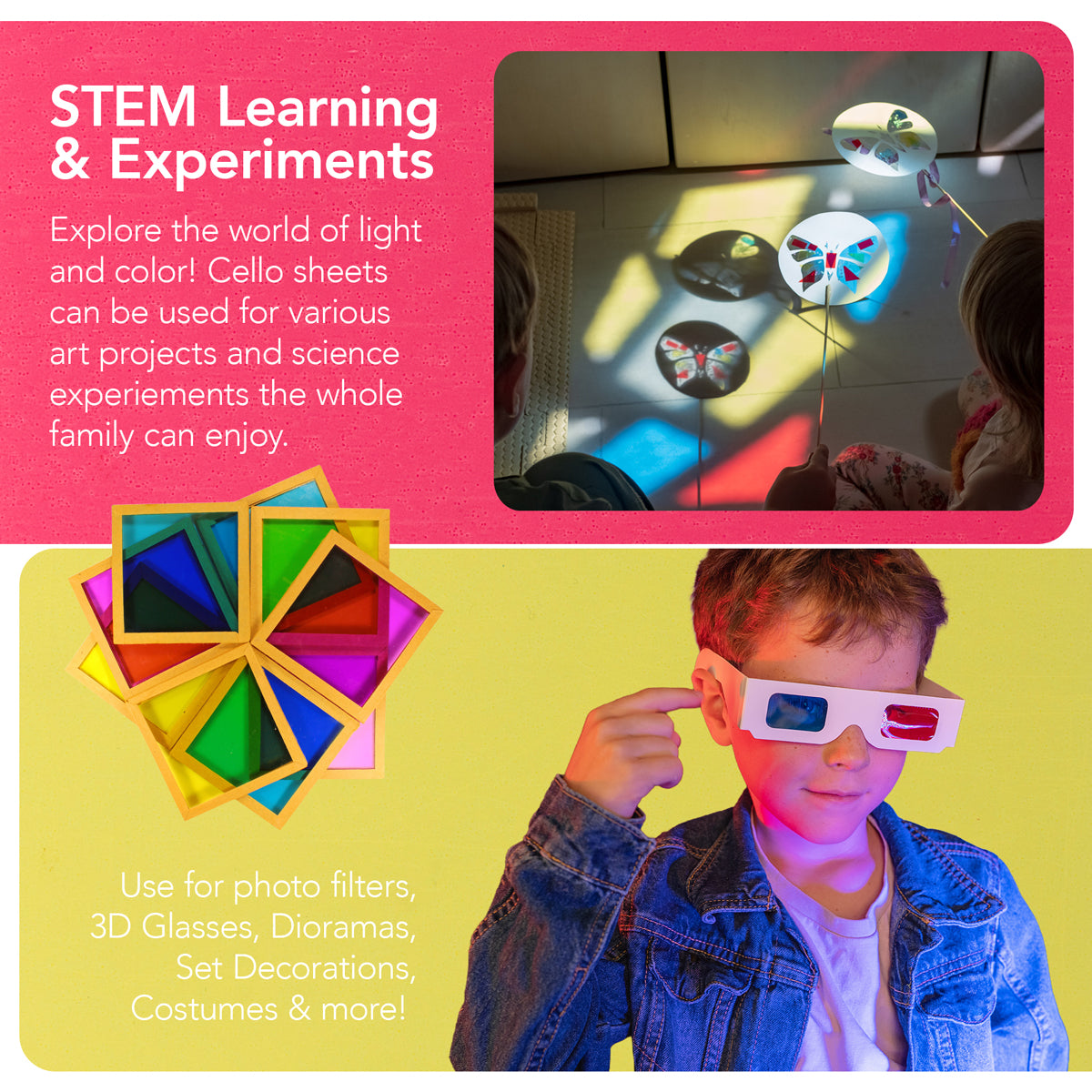 STEM Learning & Experiments

Explore the world of light and color! Cello sheets can be used for various art projects and science experiements the whole family can enjoy.

Use for photo filters, 3D Glasses, Dioramas, Set Decorations, Costumes & more!