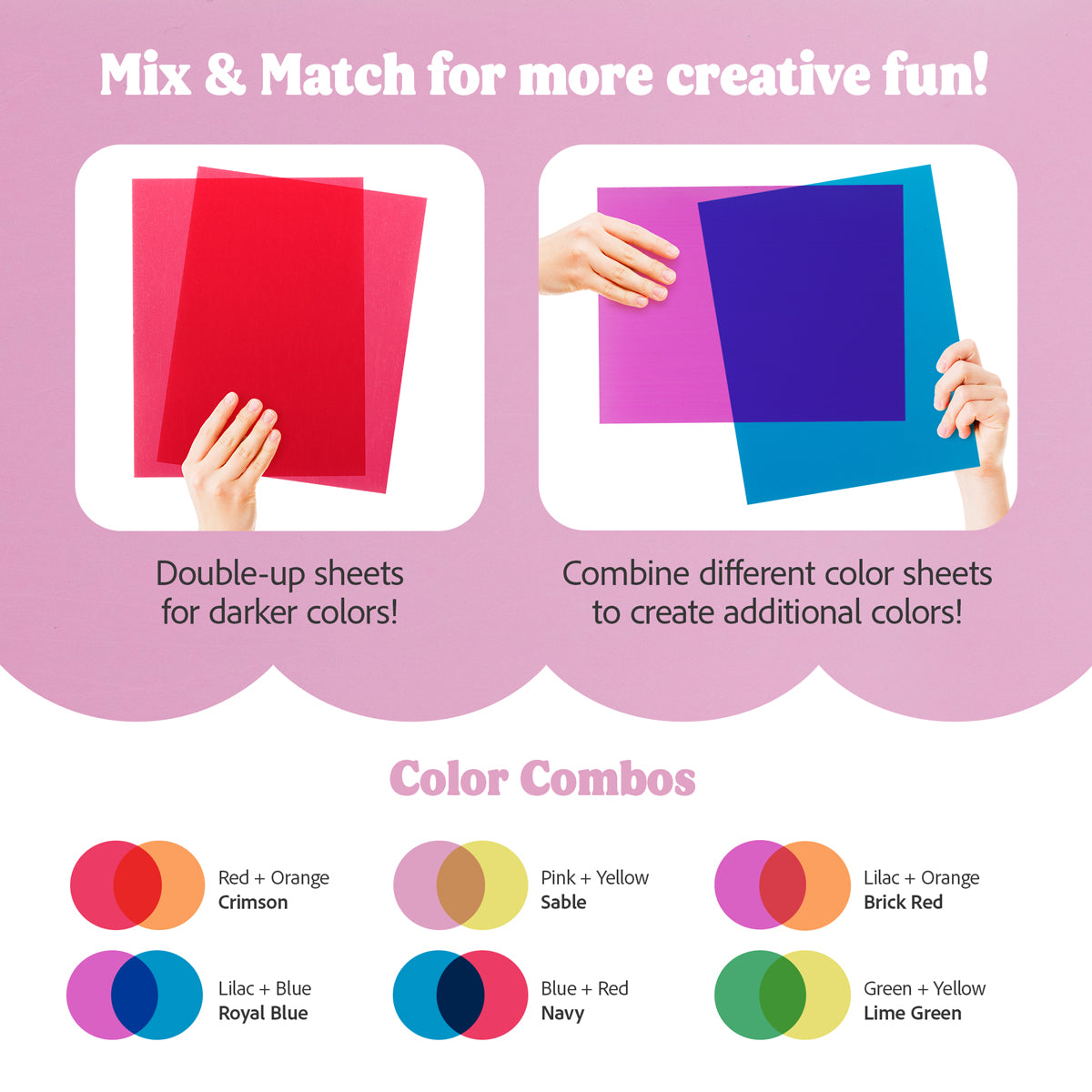 Mix & Match for more creative fun!

Double-up sheets for darker colors!

Combine different color sheets to create additional colors!

Color Combos

Red + Orange
Crimson

Pink + Yellow
Sable

Lilac + Orange
Brick Red

Lilac + Blue
Royal Blue

Blue + Red
Navy

Green + Yellow
Lime Green