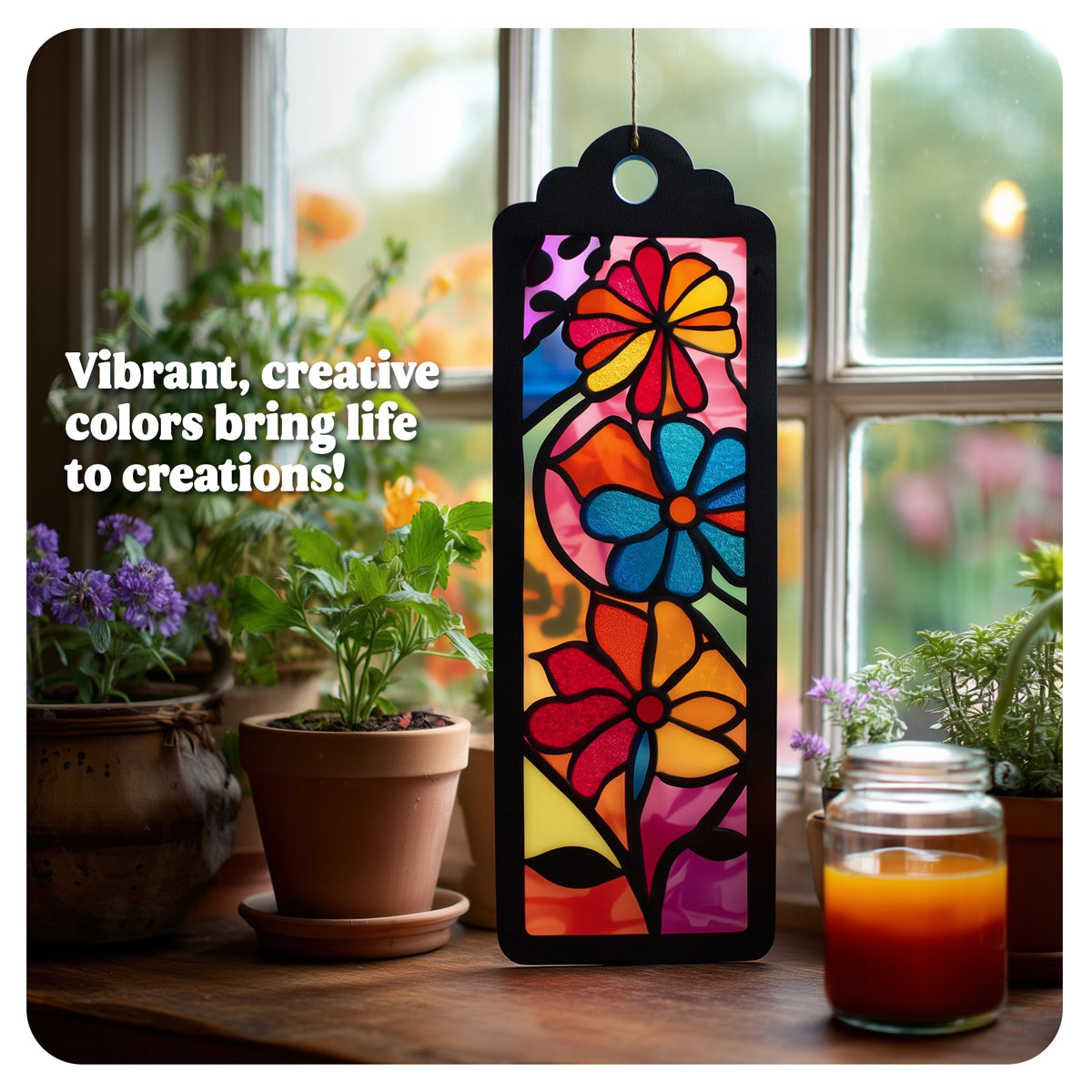 Vibrant, creative colors bring life to creations!