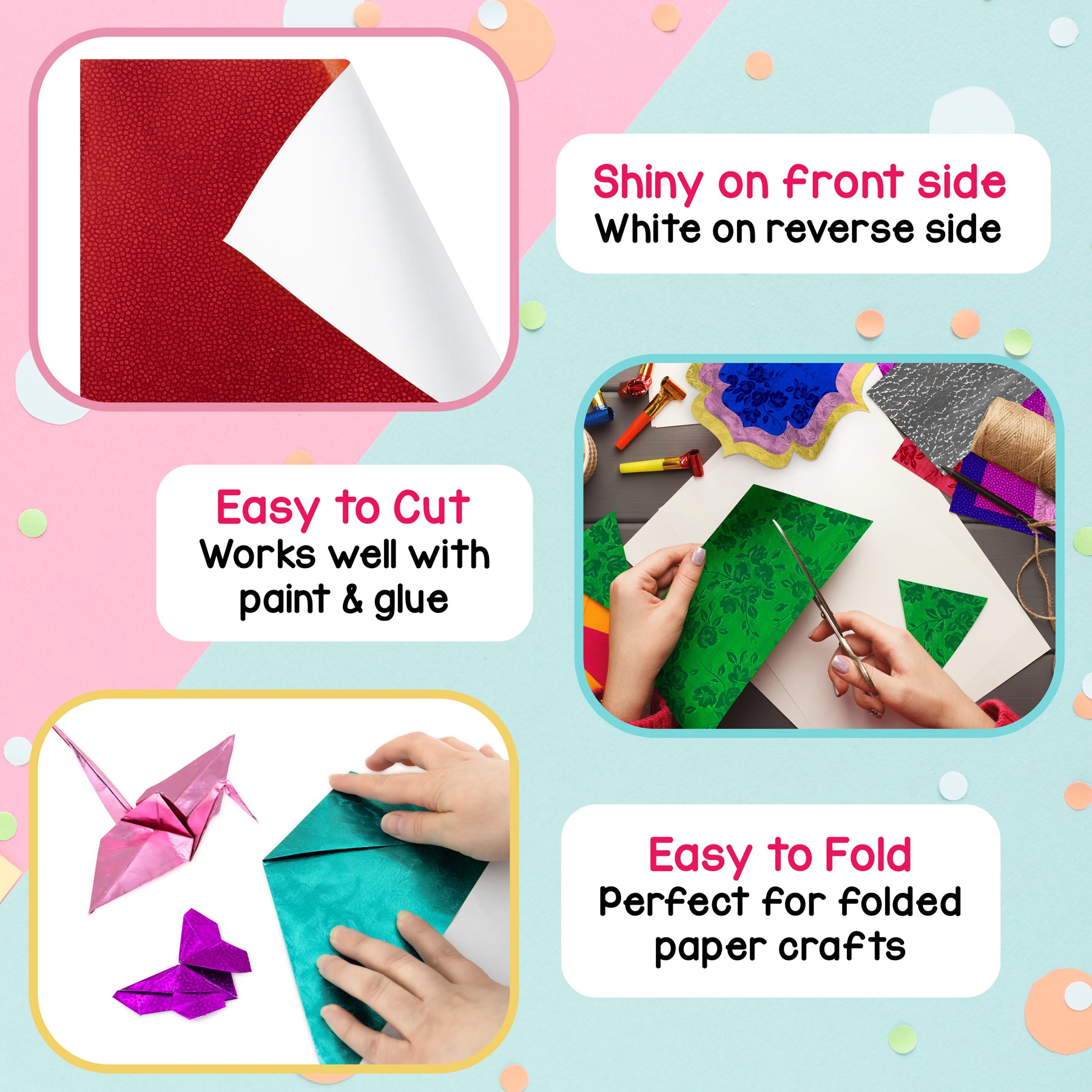 Shiny on front side
White on reverse side

Easy to Cut
Works well with paint & glue

Easy to Fold
Perfect for folded paper crafts