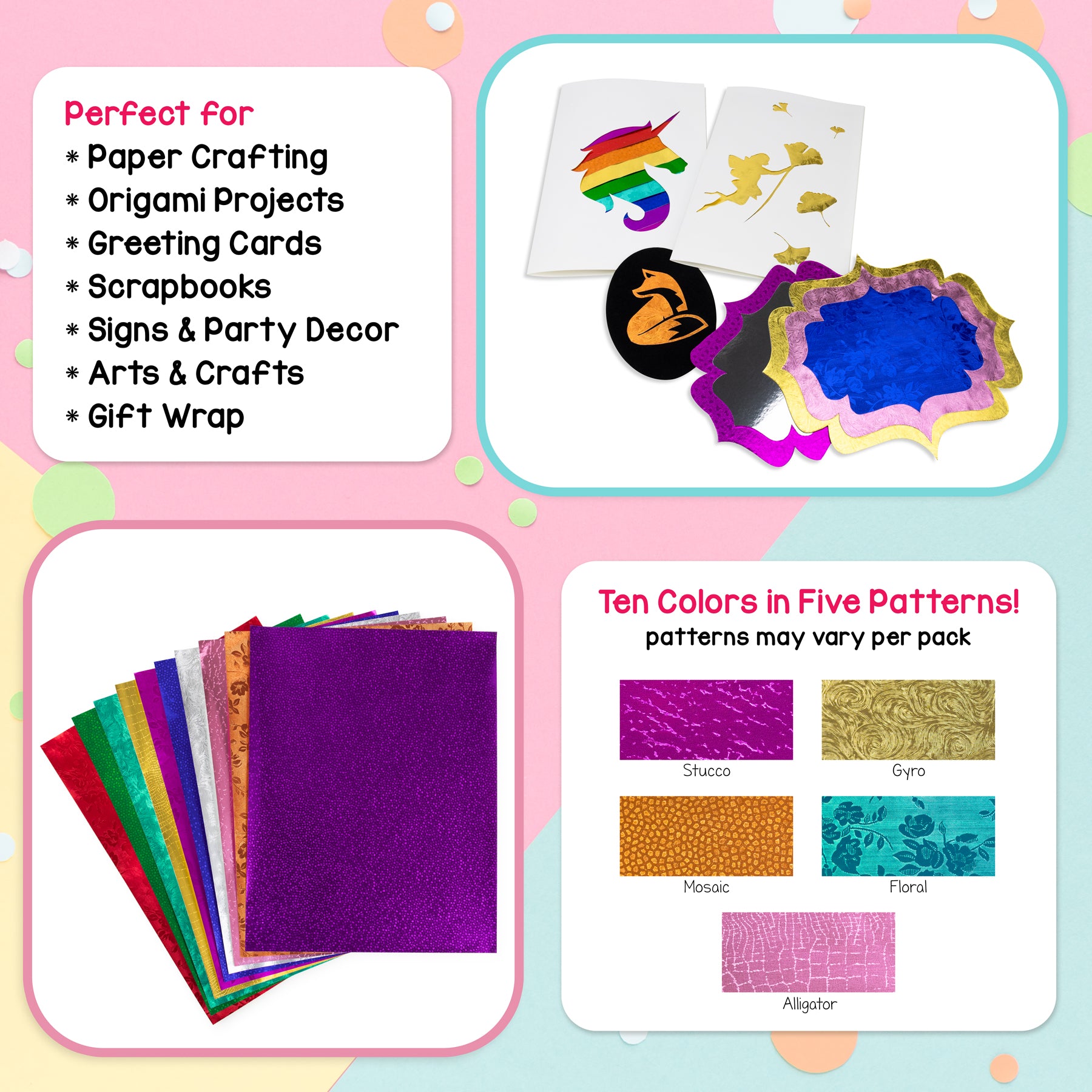 Perfect for
* Paper Crafting
* Origami Projects
* Greeting Cards
* Scrapbooks
* Signs & Party Decor
* Arts & Crafts
* Gift Wrap

Ten Colors in Five Patterns!
patterns may vary per pack

Stucco
Gyro
Mosaic
Floral
Alligator