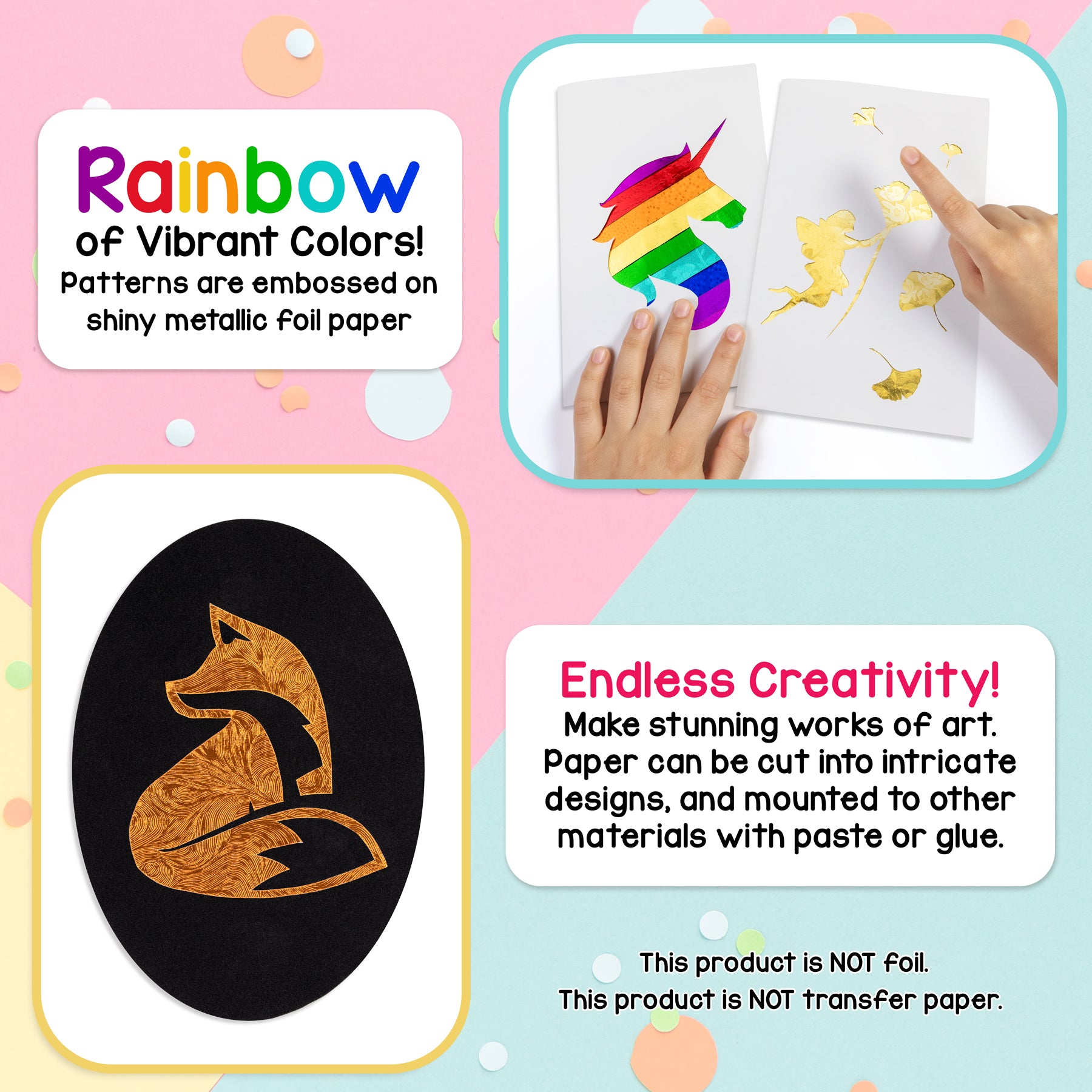 Rainbow
of Vibrant Colors!
Patterns are embossed on shiny metallic foil paper

Endless Creativity!
Make stunning works of art. Paper can be cut into intricate designs, and mounted to other materials with paste or glue.

This product is NOT foil.
This product is NOT transfer paper.