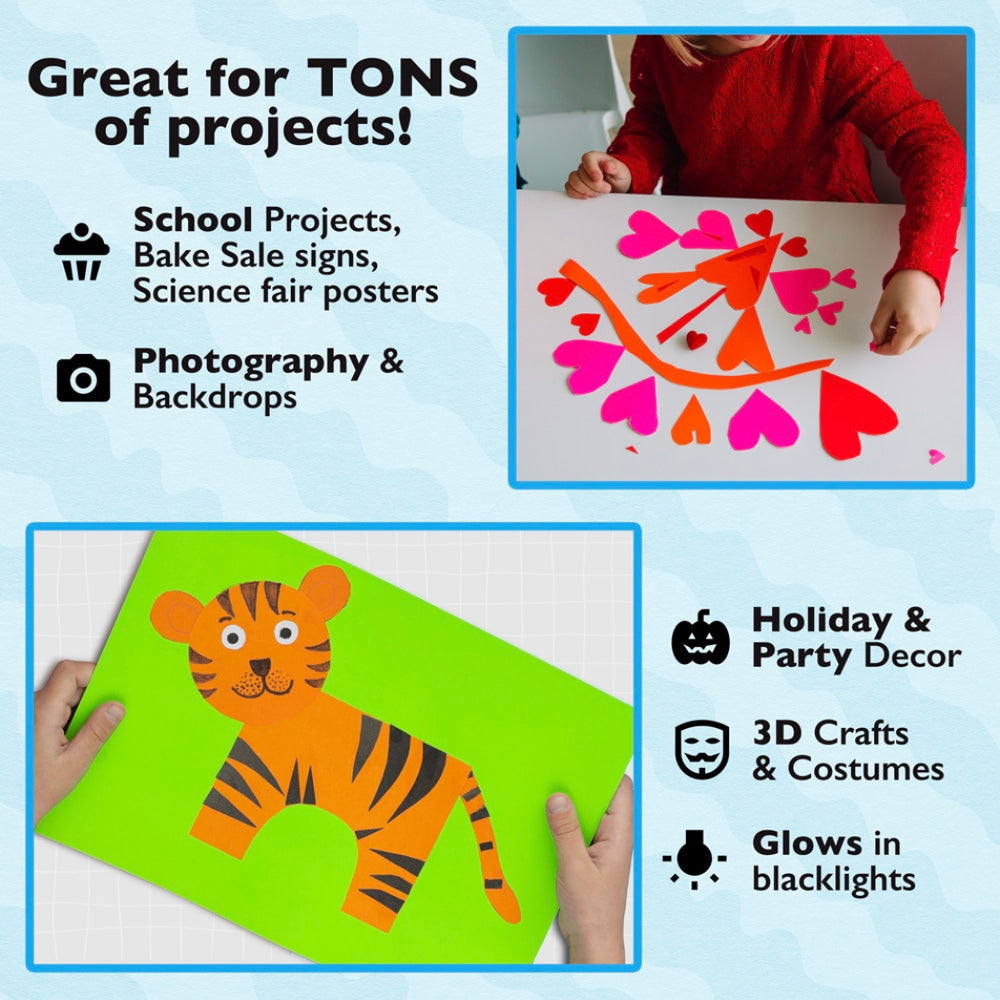 Great for TONS of projects!

School Projects, Bake Sale signs, Science fair posters

Photography & Backdrops

Holiday & Party Decor

3D Crafts & Costumes

Glows in blacklights