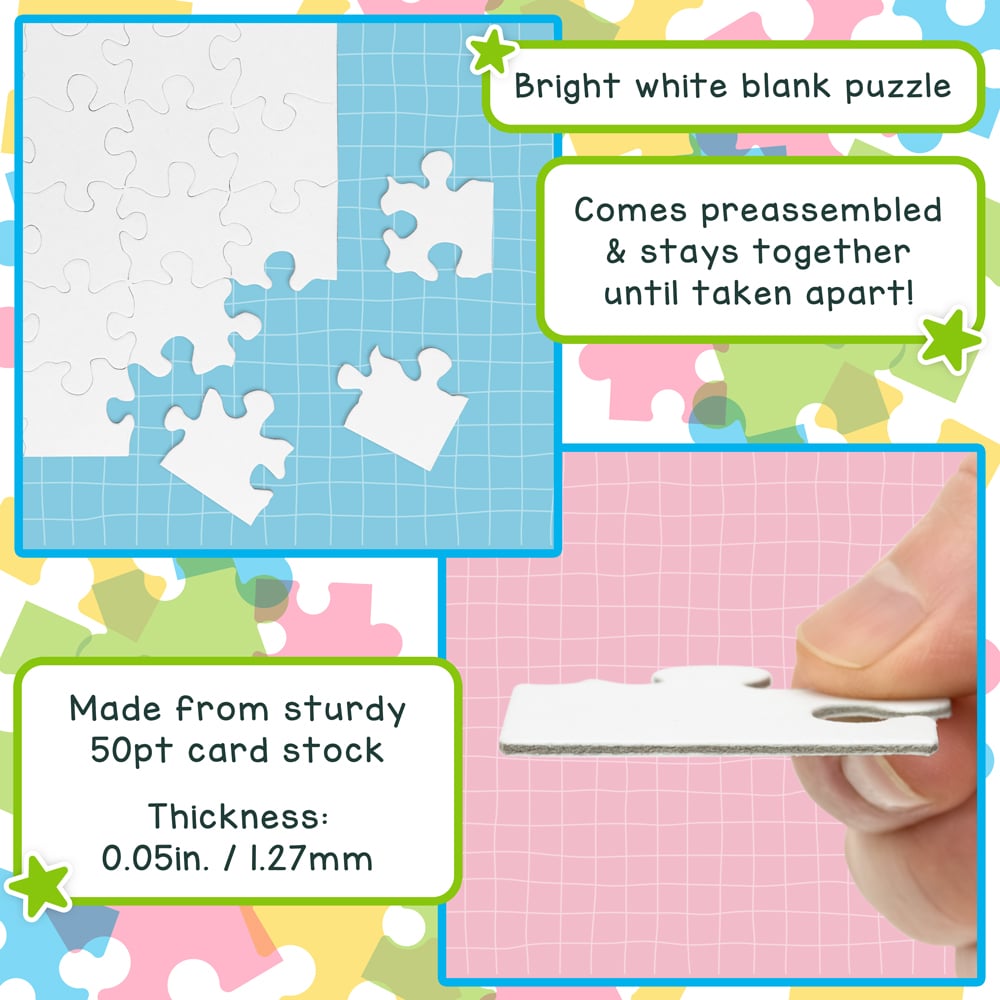 Bright white blank puzzle

Comes preassembled & stays together until taken apart!

Made from sturdy 50pt card stock

Thickness: 0.05in. / 1.27mm