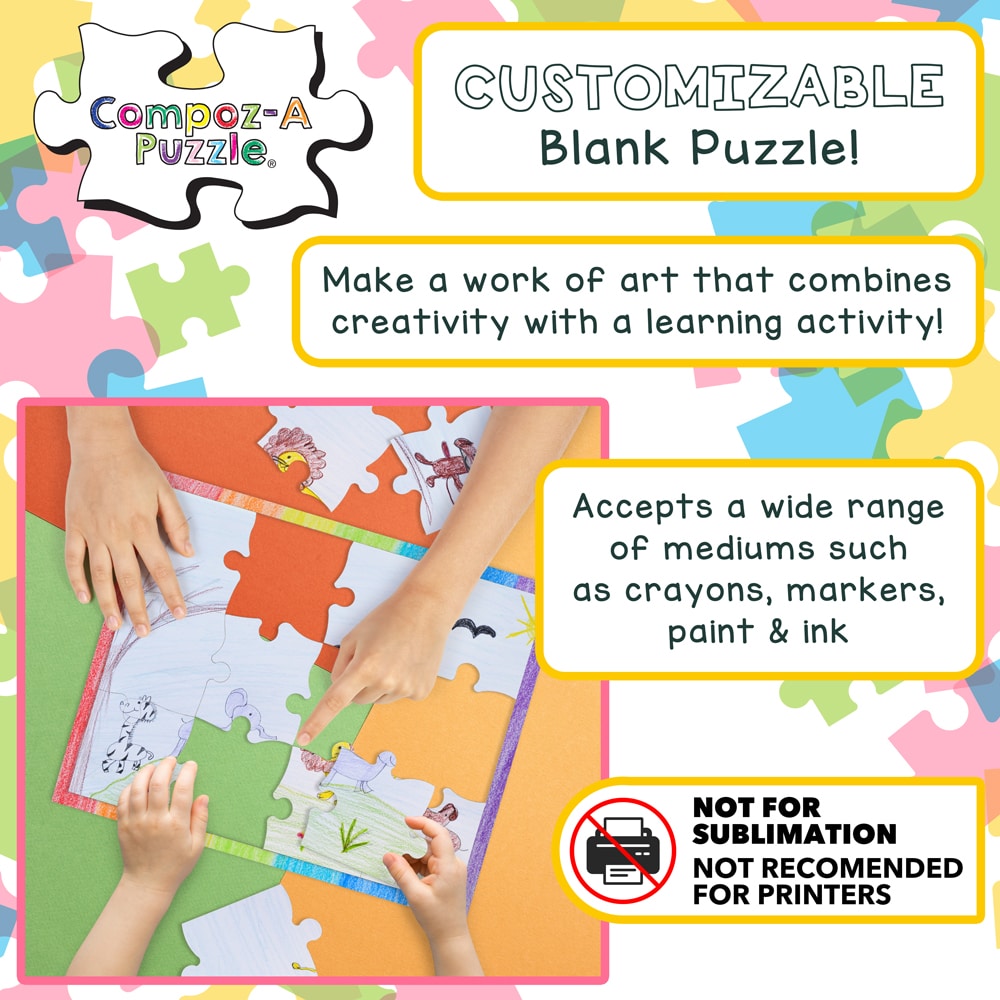 Compoz-A Puzzle®

CUSTOMIZABLE
Blank Puzzle!

Make a work of art that combines creativity with a learning activity!

Accepts a wide range of mediums such as crayons, markers, paint & ink

NOT FOR SUBLIMATION
NOT RECOMENDED FOR PRINTERS