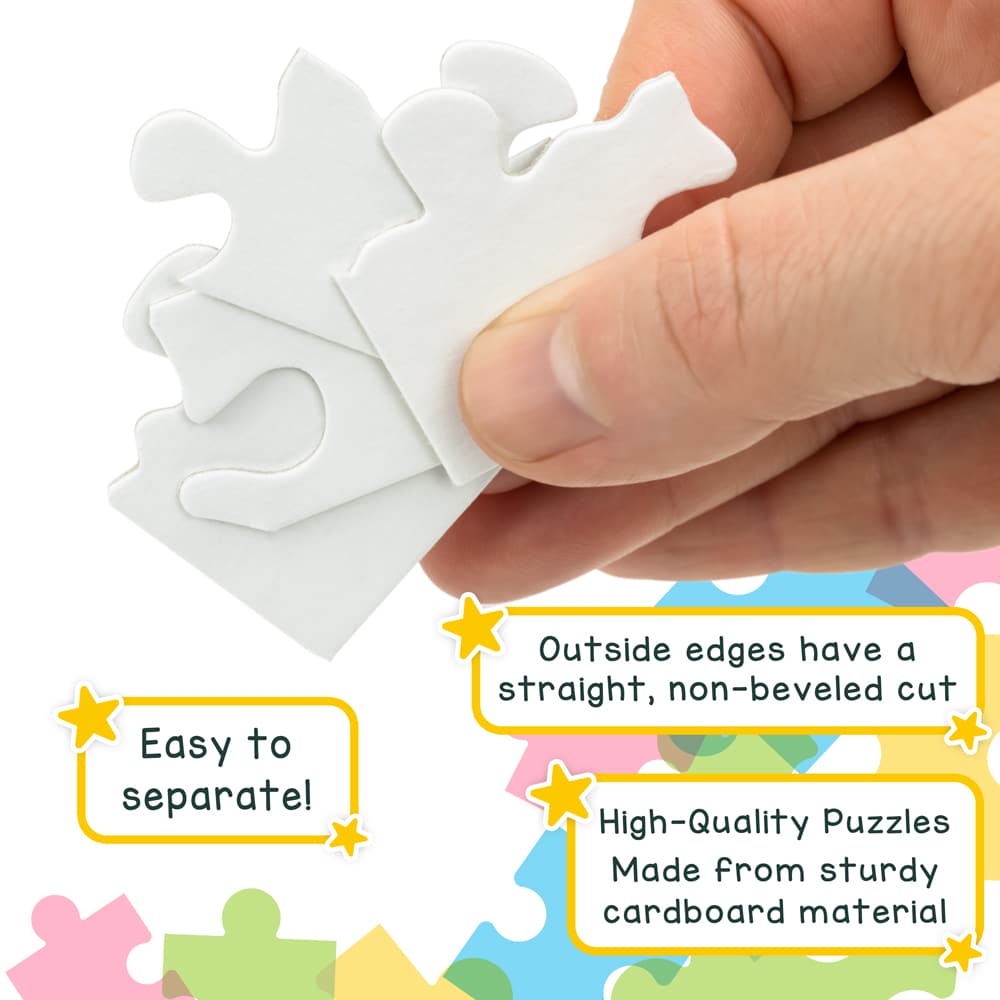 Outside edges have a straight, non-beveled cut

Easy to separate!

High-Quality Puzzles Made from sturdy cardboard material